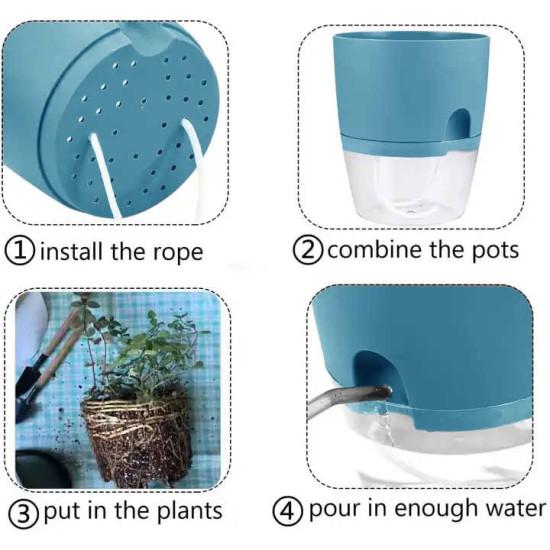 ①install the rope

②combine the pots

③put in the plants

④pour in enough water